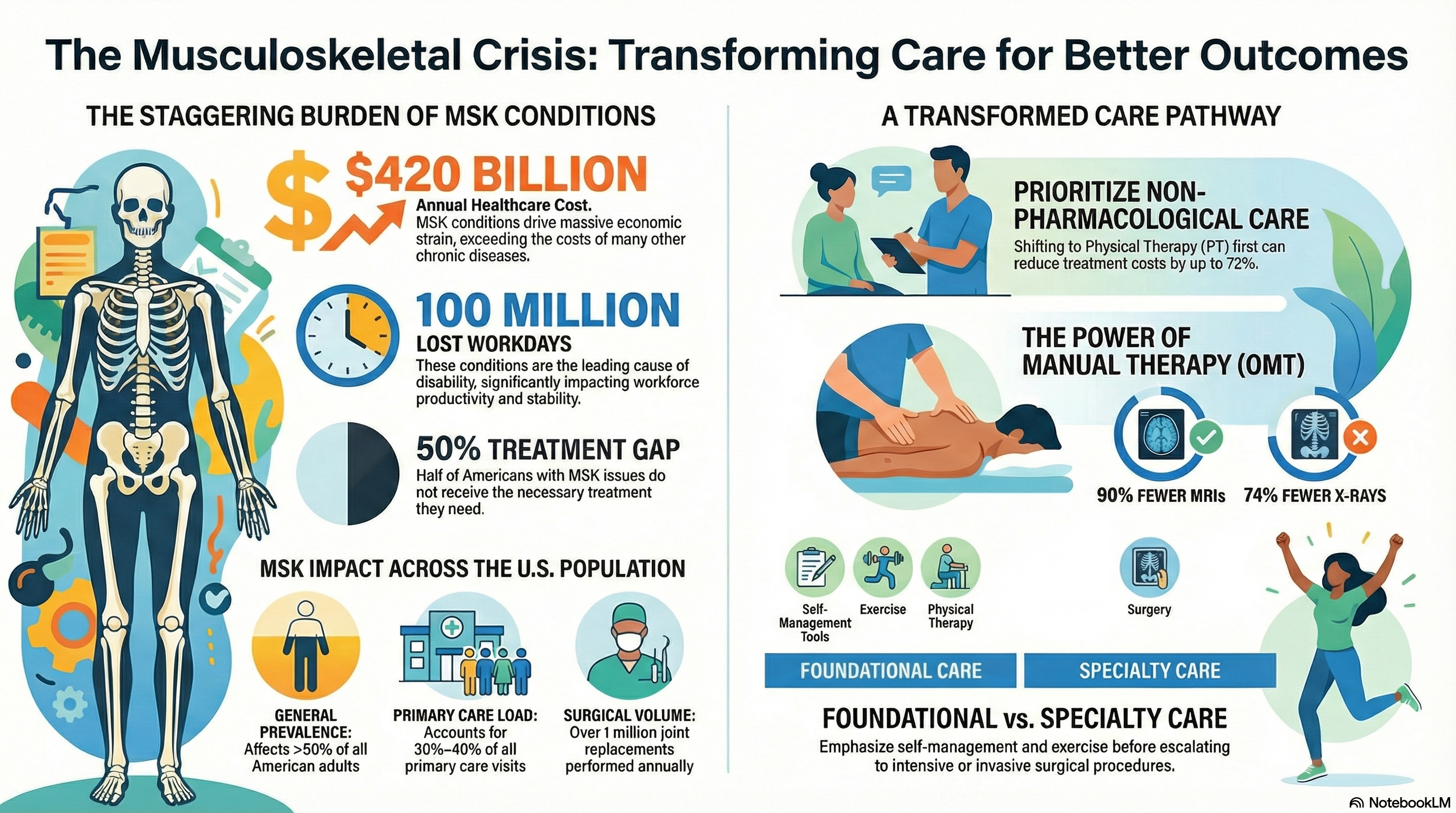 The Musculoskeletal Crisis: Transforming Care for Better Outcomes

THE STAGGERING BURDEN OF MSK CONDITIONS

$420 BILLION
Annual Healthcare Cost.
MSK conditions drive massive economic strain, exceeding the costs of many other chronic diseases.

100 MILLION
LOST WORKDAYS
These conditions are the leading cause of disability, significantly impacting workforce productivity and stability.

50% TREATMENT GAP
Half of Americans with MSK issues do not receive the necessary treatment they need.

MSK IMPACT ACROSS THE U.S. POPULATION

GENERAL PREVALENCE:
Affects >50% of all American adults

PRIMARY CARE LOAD:
Accounts for 30%–40% of all primary care visits

SURGICAL VOLUME:
Over 1 million joint replacements performed annually

A TRANSFORMED CARE PATHWAY

PRIORITIZE NON-PHARMACOLOGICAL CARE
Shifting to Physical Therapy (PT) first can reduce treatment costs by up to 72%.

THE POWER OF MANUAL THERAPY (OMT)

90% FEWER MRIs
74% FEWER X-RAYS

Self-Management Tools
Exercise
Physical Therapy
Surgery

FOUNDATIONAL CARE
SPECIALTY CARE

FOUNDATIONAL vs. SPECIALTY CARE
Emphasize self-management and exercise before escalating to intensive or invasive surgical procedures.

NotebookLM